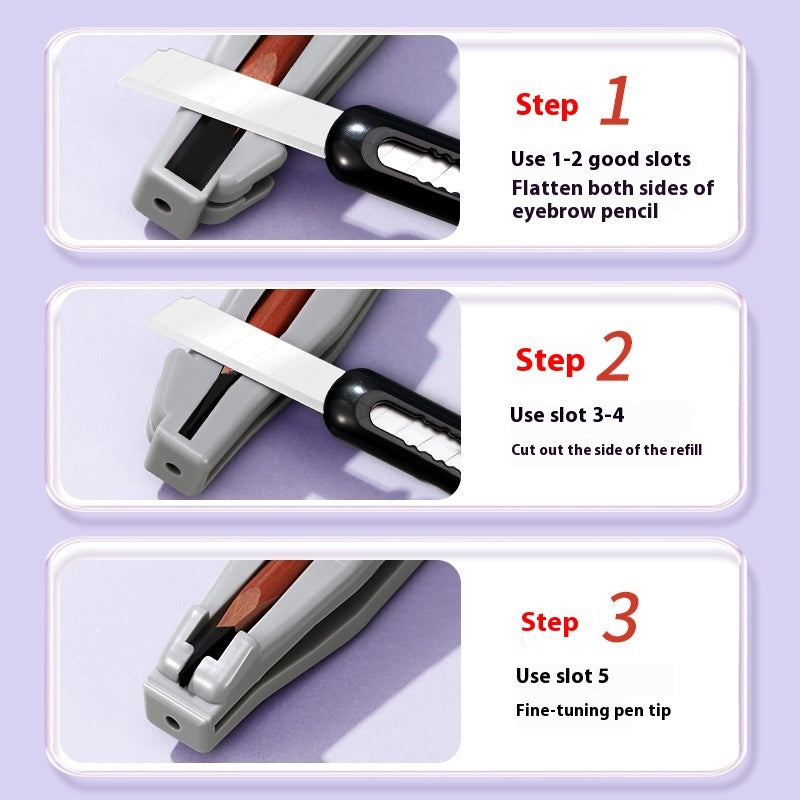 Step 1

Use 1-2 good slots
Flatten both sides of eyebrow pencil

Step 2

Use slot 3-4

Cut out the side of the refill

Step 3

Use slot 5

Fine-tuning pen tip