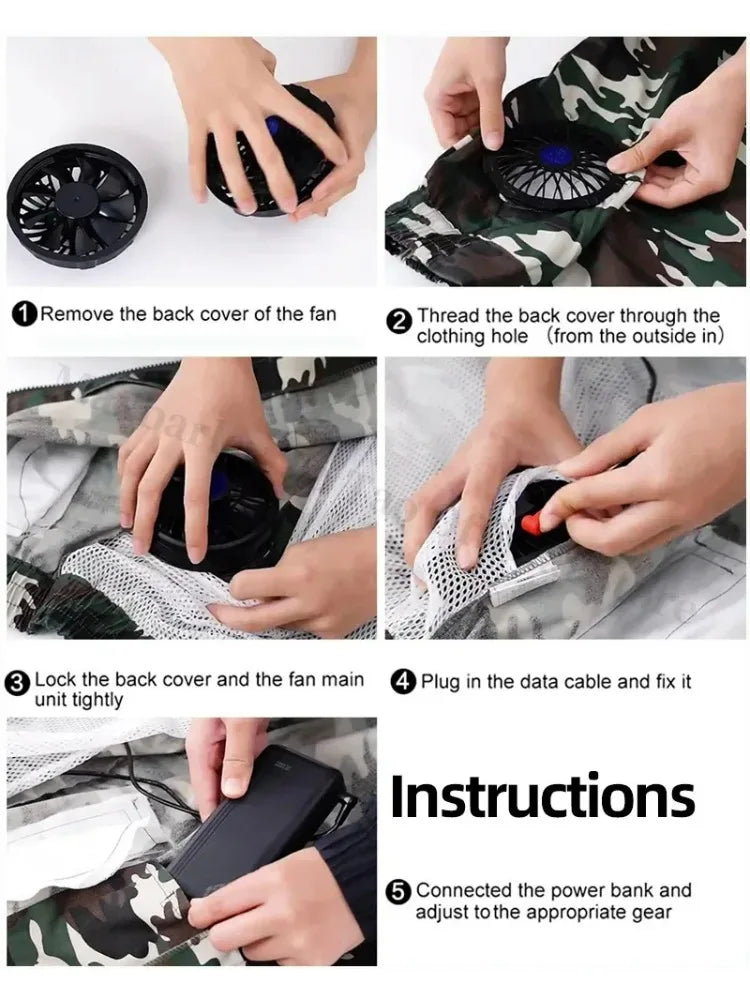 ❶ Remove the back cover of the fan

❷ Thread the back cover through the clothing hole （from the outside in）

❸ Lock the back cover and the fan main unit tightly

❹ Plug in the data cable and fix it

Instructions

❺ Connected the power bank and adjust to the appropriate gear